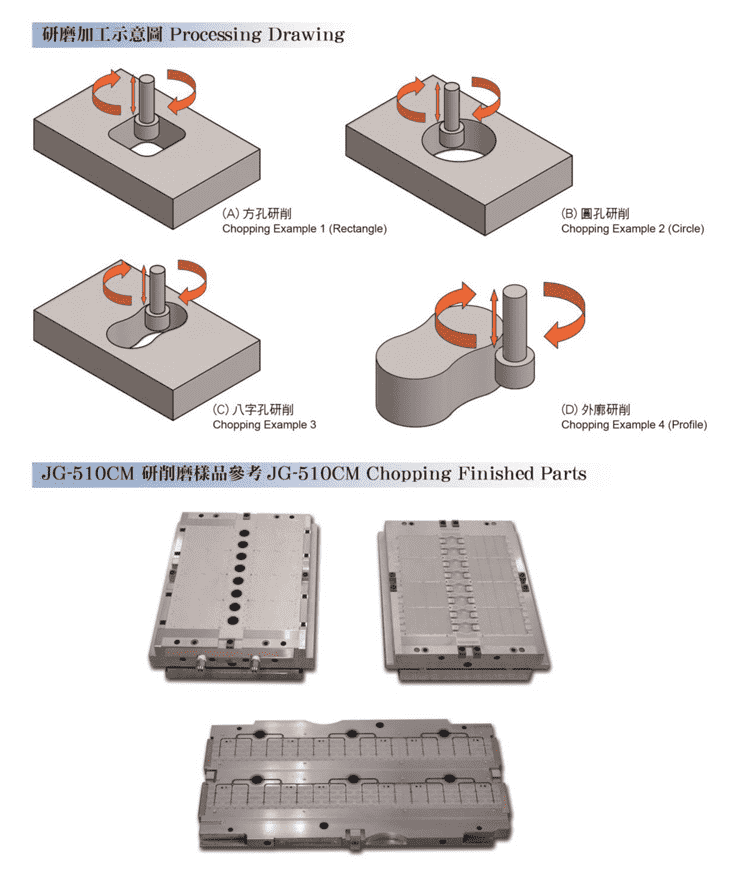 研磨加工示意圖 Processing Drawing

(A) 方孔研削
Chopping Example 1 (Rectangle)

(B) 圓孔研削
Chopping Example 2 (Circle)

(C) 八字孔研削
Chopping Example 3

(D) 外廓研削
Chopping Example 4 (Profile)

JG-510CM 研削磨樣品參考 JG-510CM Chopping Finished Parts